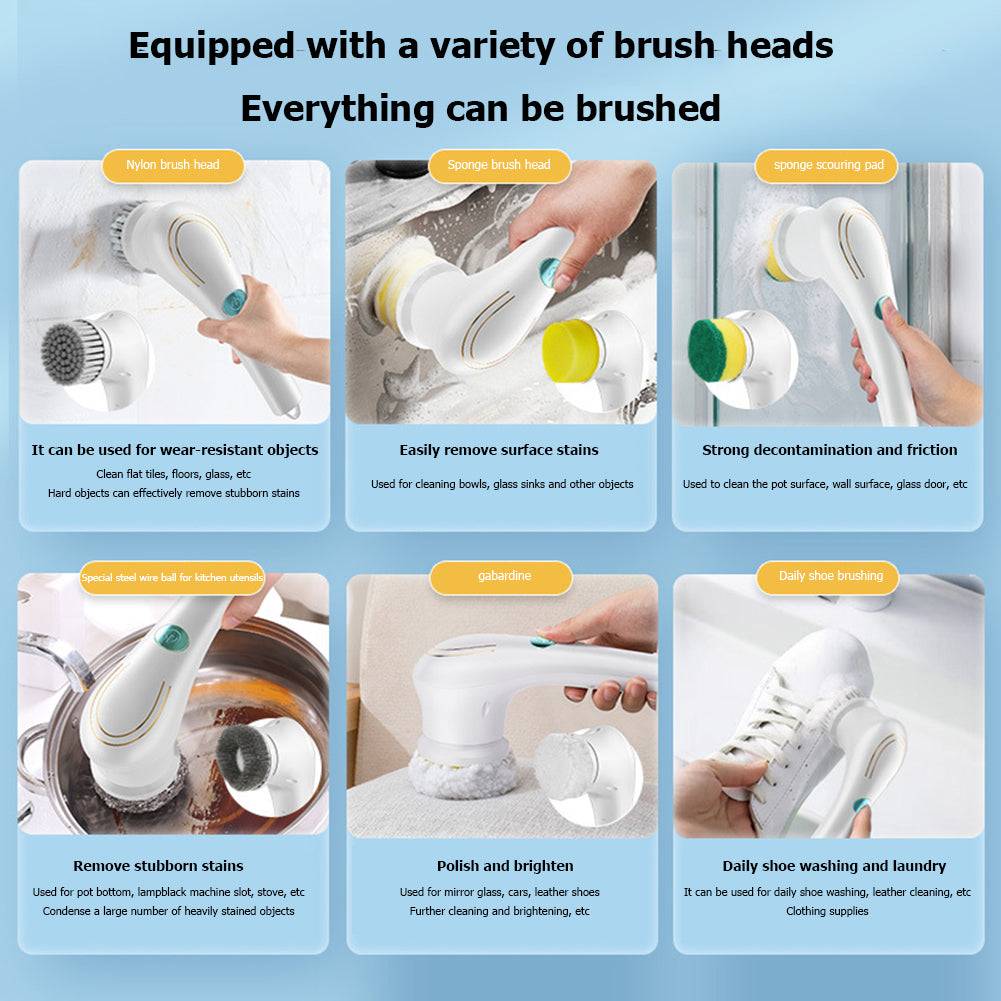 Equipped with a variety of brush heads

Everything can be brushed

Nylon brush head

It can be used for wear-resistant objects

Clean flat tiles, floors, glass, etc

Hard objects can effectively remove stubborn stains

Sponge brush head

Easily remove surface stains

Used for cleaning bowls, glass sinks and other objects

sponge scouring pad

Strong decontamination and friction

Used to clean the pot surface, wall surface, glass door, etc

Special steel wire ball for kitchen utensils

Remove stubborn stains

Used for pot bottom, lampblack machine slot, stove, etc

Condense a large number of heavily stained objects

gabardine

Polish and brighten

Used for mirror glass, cars, leather shoes

Further cleaning and brightening, etc

Daily shoe brushing

Daily shoe washing and laundry

It can be used for daily shoe washing, leather cleaning, etc

Clothing supplies