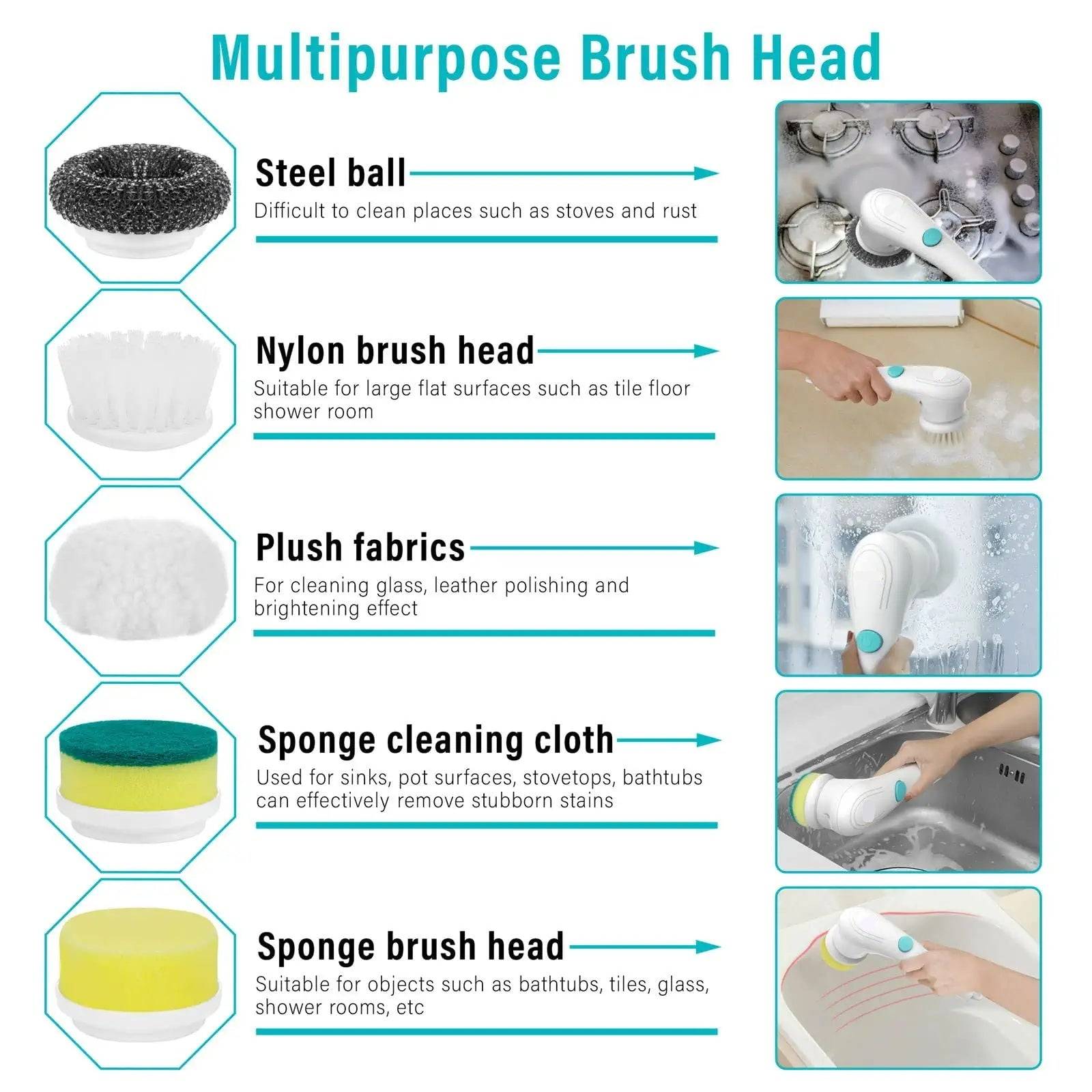 Multipurpose Brush Head

Steel ball

Difficult to clean places such as stoves and rust

Nylon brush head

Suitable for large flat surfaces such as tile floor shower room

Plush fabrics

For cleaning glass, leather polishing and brightening effect

Sponge cleaning cloth

Used for sinks, pot surfaces, stovetops, bathtubs can effectively remove stubborn stains

Sponge brush head

Suitable for objects such as bathtubs, tiles, glass, shower rooms, etc